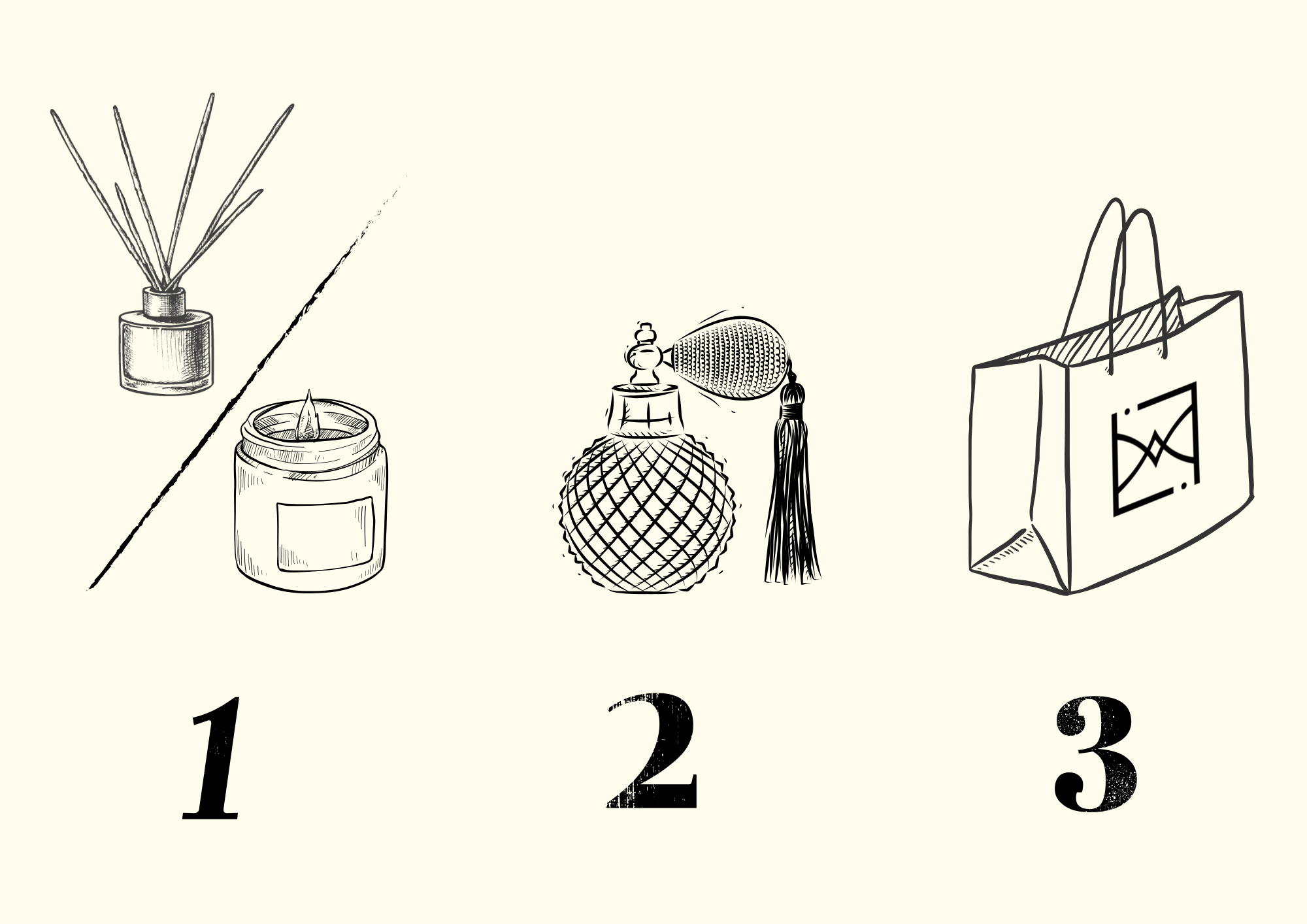 1

2

3